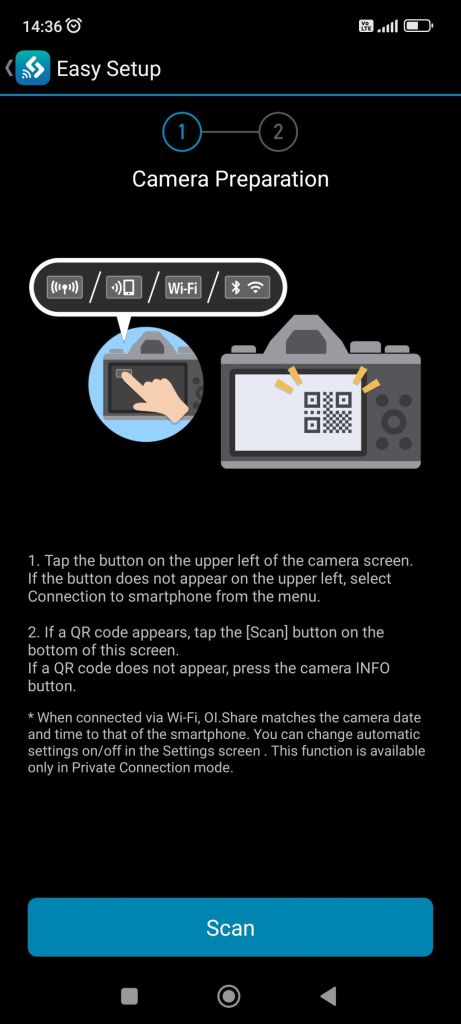 14:36

Easy Setup

1 2

Camera Preparation

Wi-Fi

1. Tap the button on the upper left of the camera screen. If the button does not appear on the upper left, select Connection to smartphone from the menu.

2. If a QR code appears, tap the [Scan] button on the bottom of this screen.
If a QR code does not appear, press the camera INFO button.

* When connected via Wi-Fi, OI.Share matches the camera date and time to that of the smartphone. You can change automatic settings on/off in the Settings screen . This function is available only in Private Connection mode.

Scan